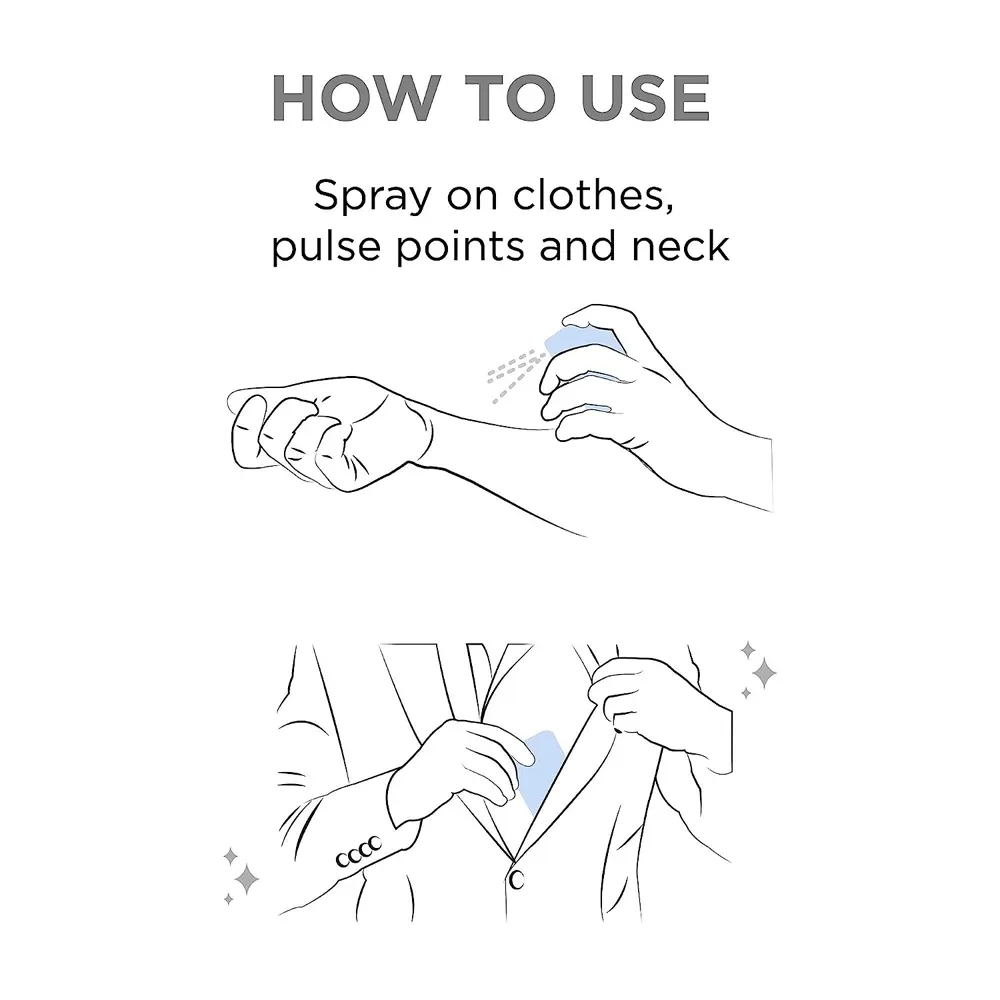 HOW TO USE

Spray on clothes, pulse points and neck