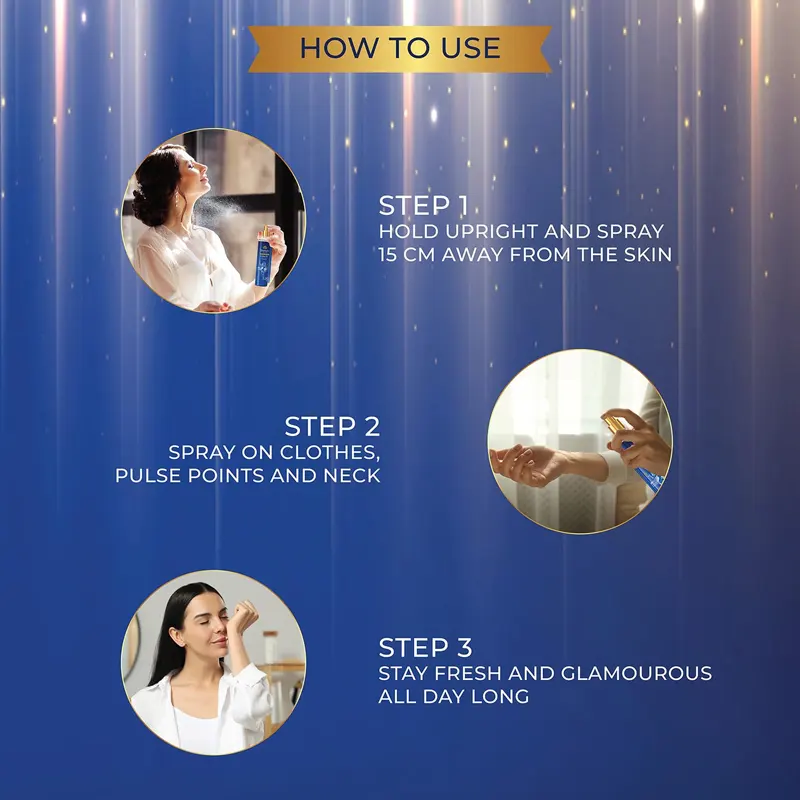 HOW TO USE

STEP 1
HOLD UPRIGHT AND SPRAY 15 CM AWAY FROM THE SKIN

STEP 2
SPRAY ON CLOTHES, PULSE POINTS AND NECK

STEP 3
STAY FRESH AND GLAMOUROUS ALL DAY LONG