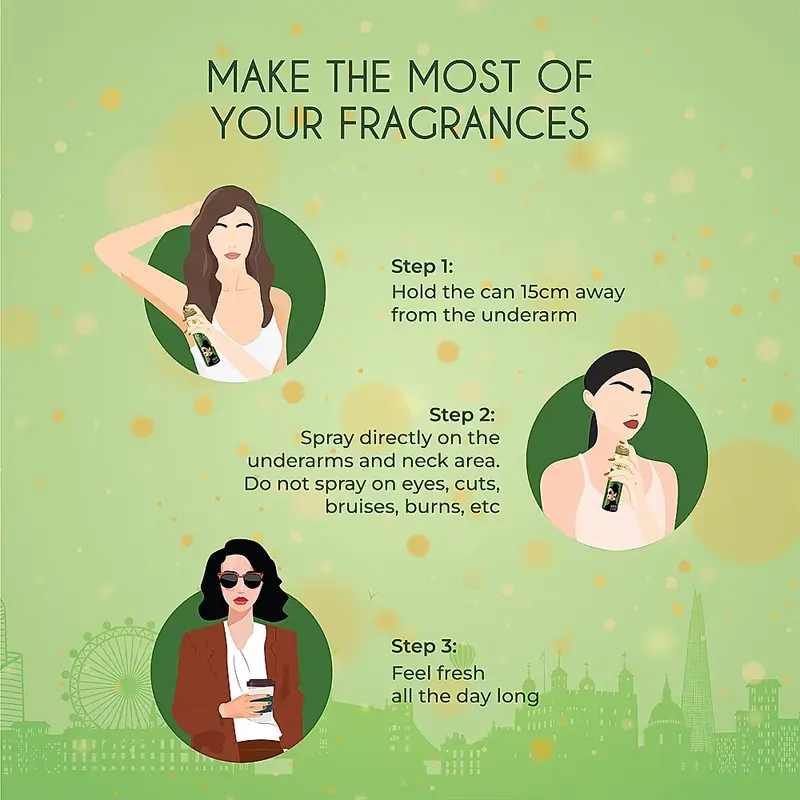 MAKE THE MOST OF YOUR FRAGRANCES

Step 1:
Hold the can 15cm away from the underarm

Step 2:
Spray directly on the underarms and neck area. Do not spray on eyes, cuts, bruises, burns, etc

Step 3:
Feel fresh all the day long